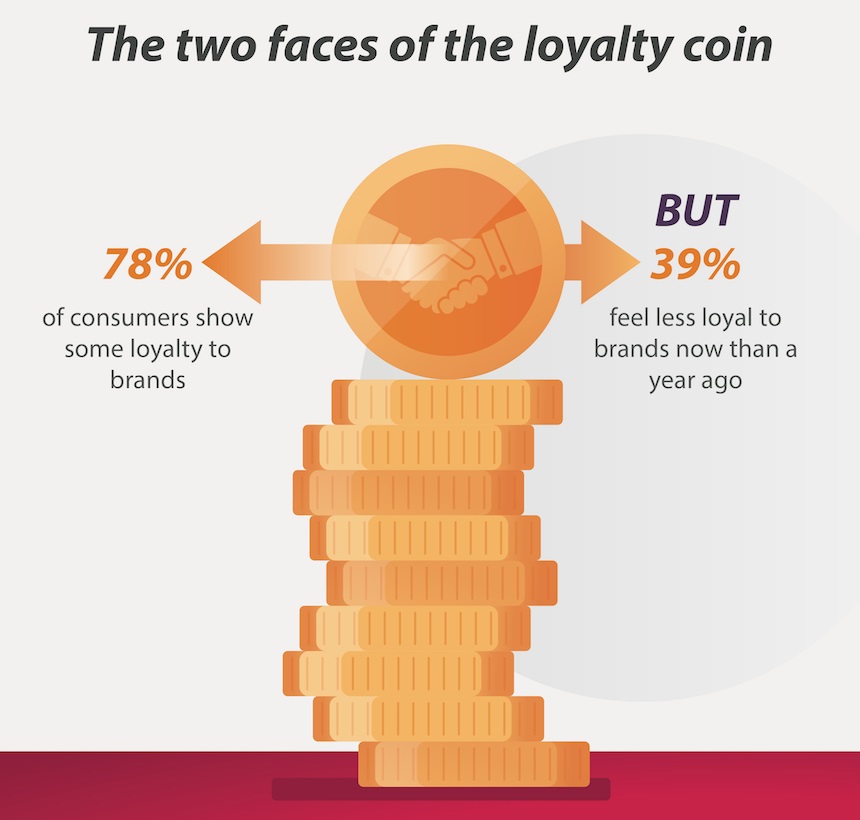 The two faces of the loyalty coin

78%
of consumers show some loyalty to brands

BUT
39%
feel less loyal to brands now than a year ago