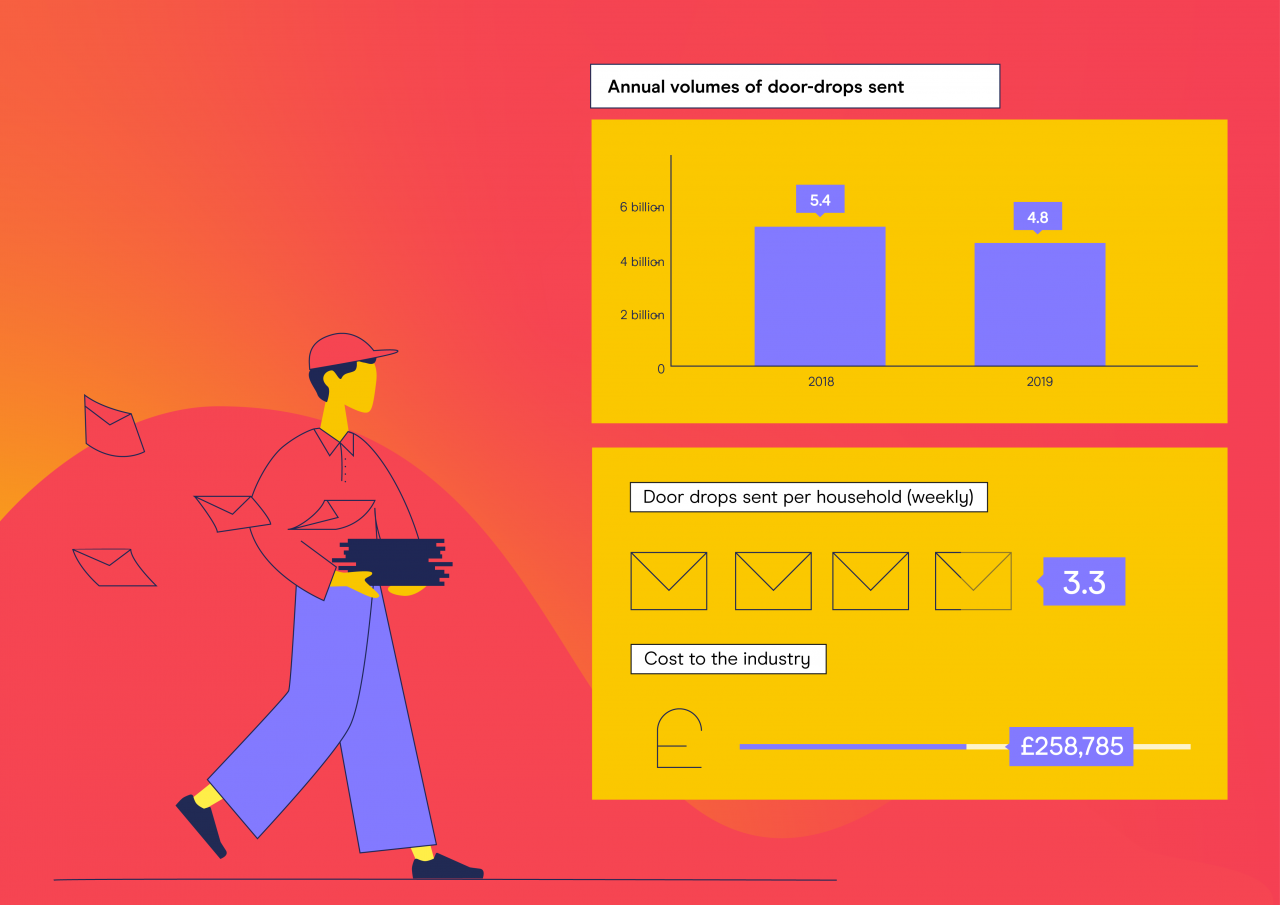 Annual volumes of door-drops sent

6 billion
4 billion
2 billion
0

5.4
4.8

2018
2019

Door drops sent per household (weekly)

3.3

Cost to the industry

£

£258,785