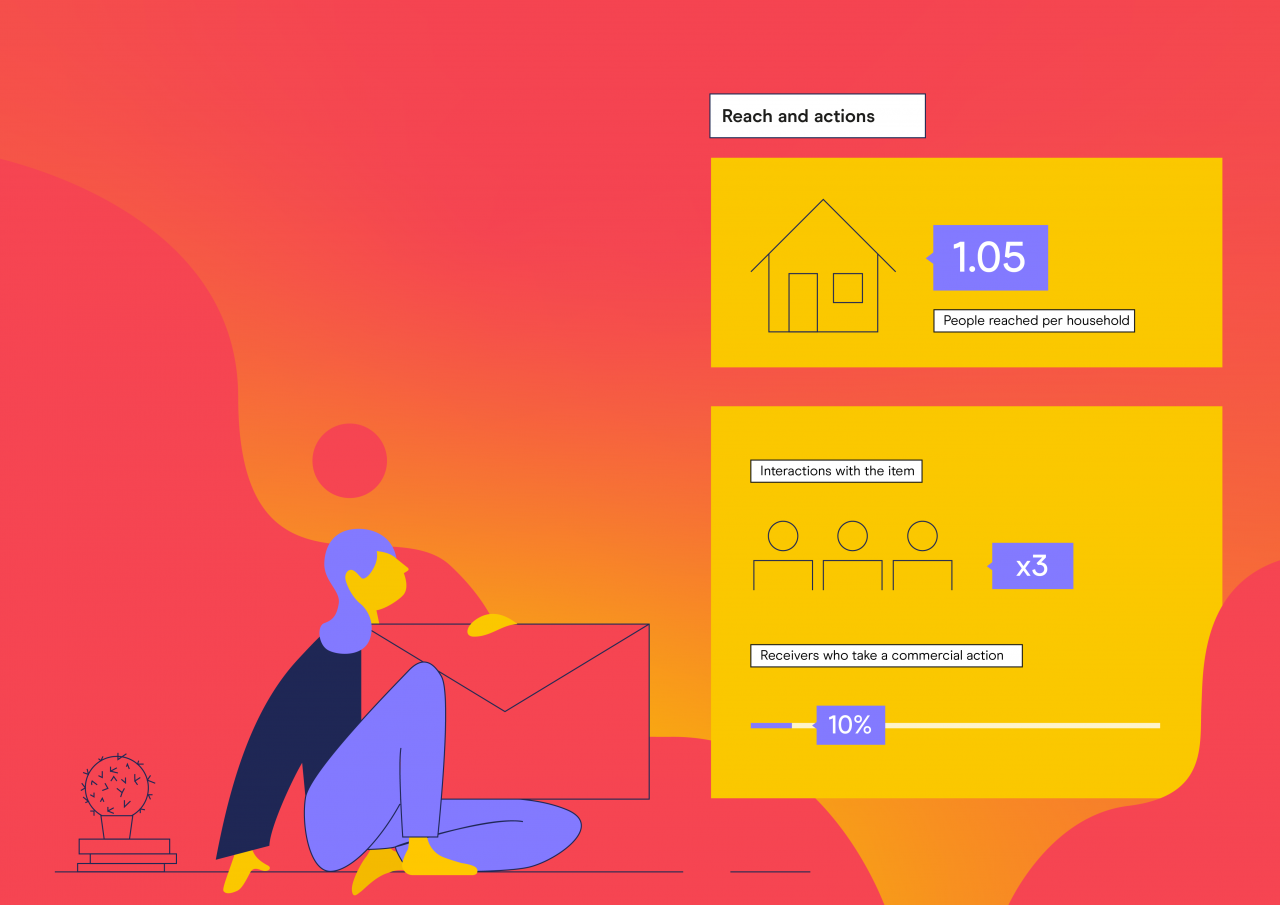 Reach and actions

1.05

People reached per household

Interactions with the item

x3

Receivers who take a commercial action

10%