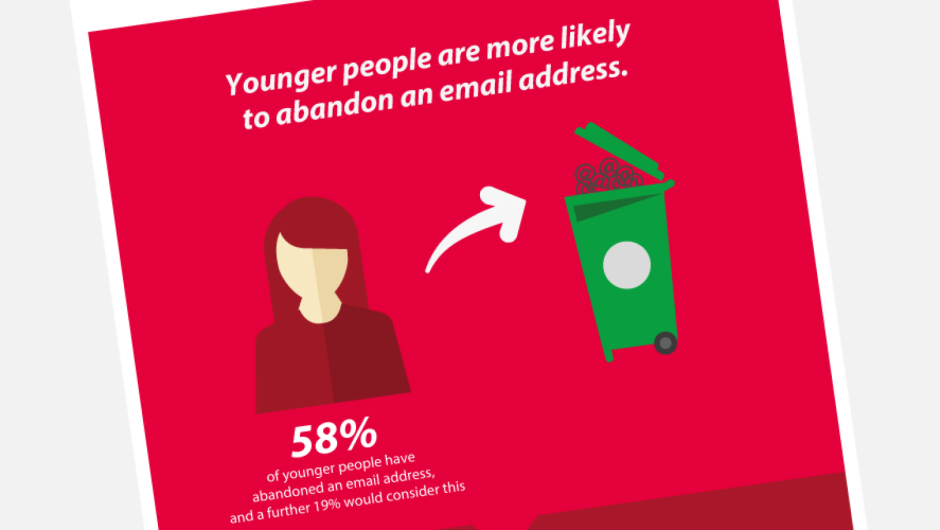 Younger people are more likely to abandon an email address.

58%
of younger people have abandoned an email address, and a further 19% would consider this