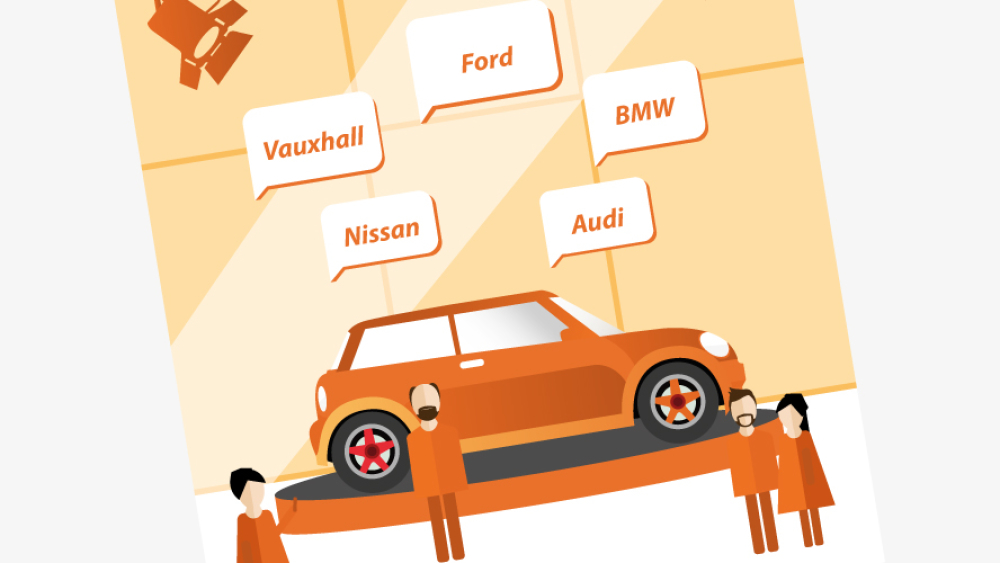 Ford

Vauxhall

BMW

Nissan

Audi