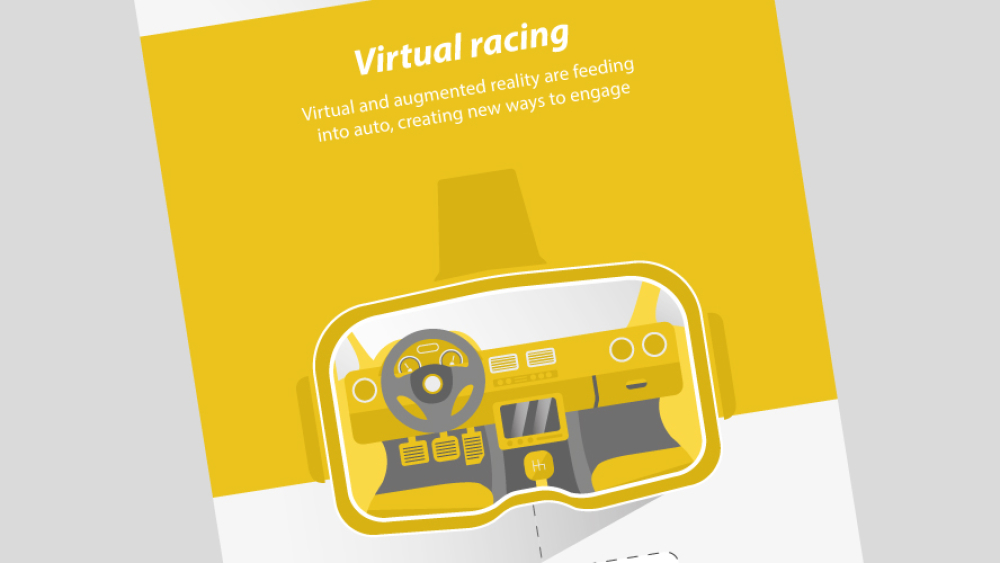 Virtual racing

Virtual and augmented reality are feeding into auto, creating new ways to engage