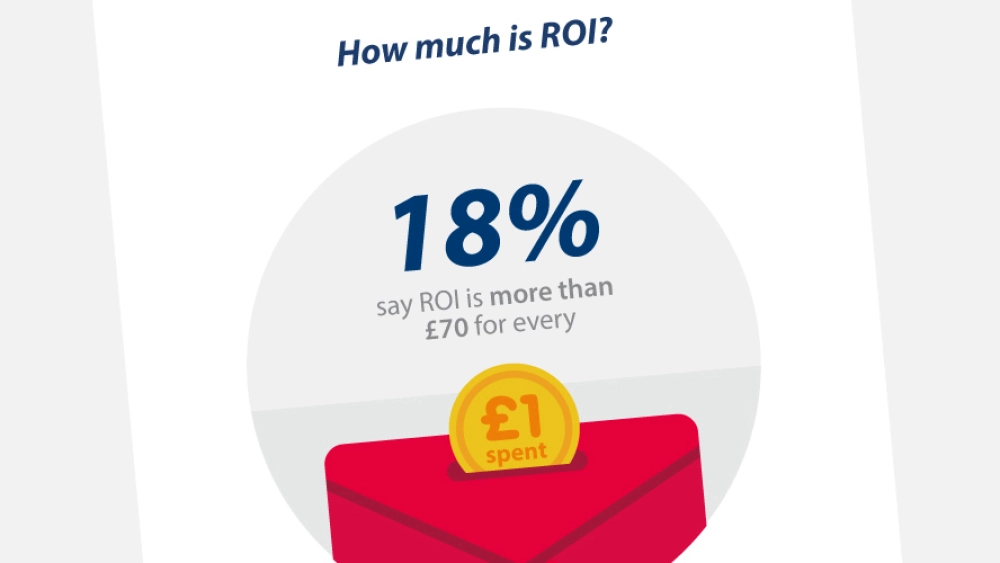 How much is ROI?

18%

say ROI is more than £70 for every

£1 spent