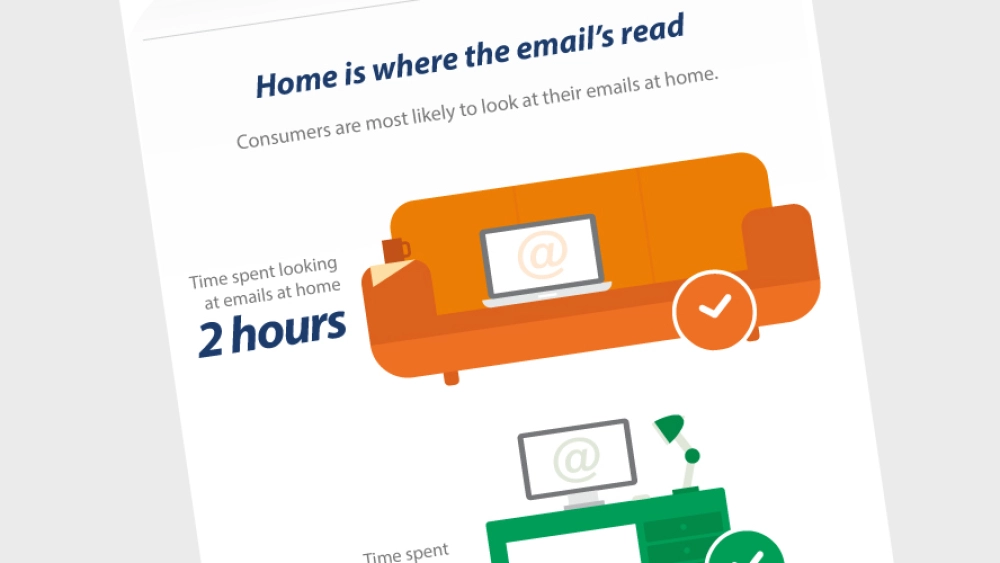 Home is where the email's read

Consumers are most likely to look at their emails at home.

Time spent looking at emails at home
2 hours

@

@

Time spent