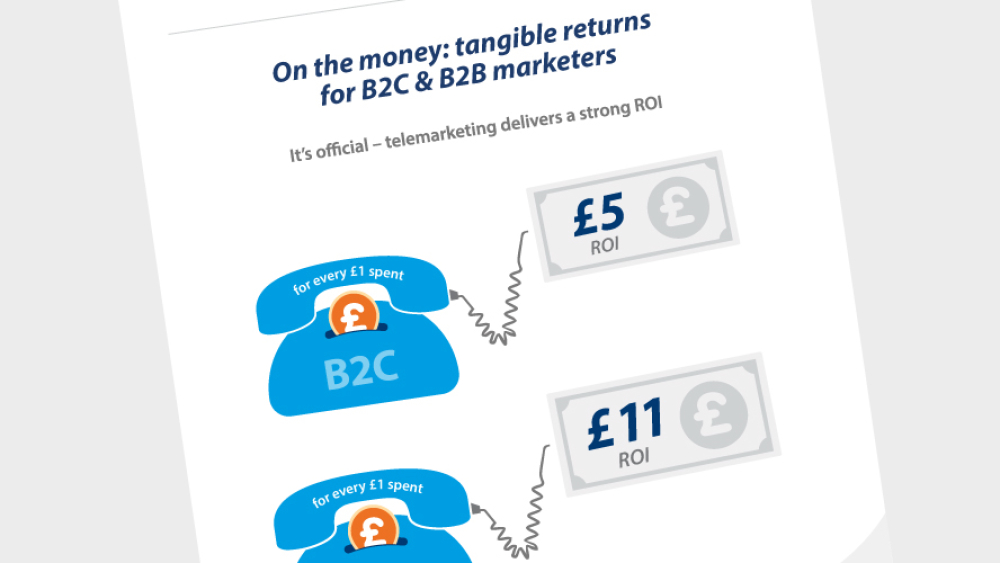 On the money: tangible returns for B2C & B2B marketers

It's official – telemarketing delivers a strong ROI

£5
ROI
£

for every £1 spent
£
B2C

£11
ROI
£

for every £1 spent
£