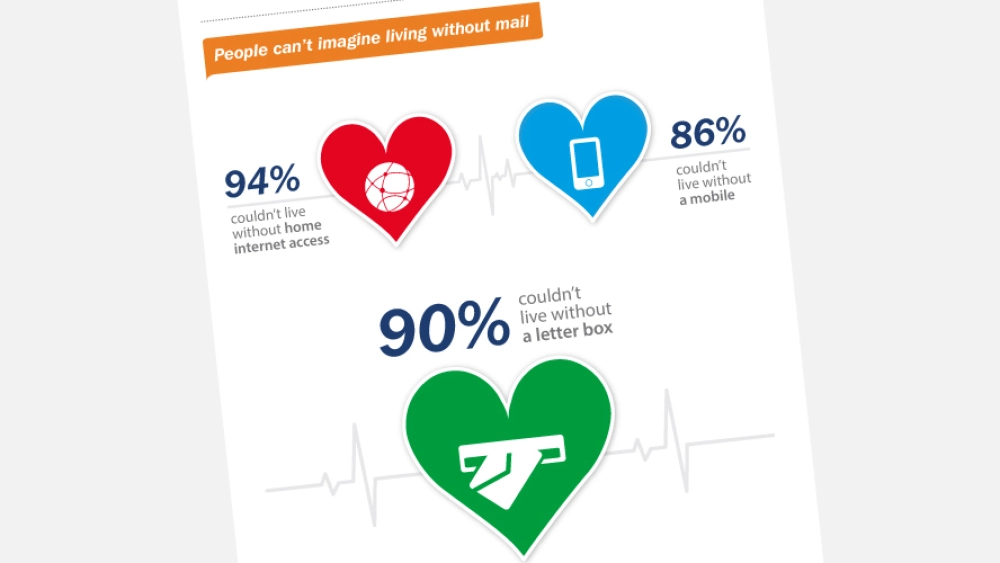 People can't imagine living without mail

94%
couldn't live without home internet access

86%
couldn't live without a mobile

90%
couldn't live without a letter box